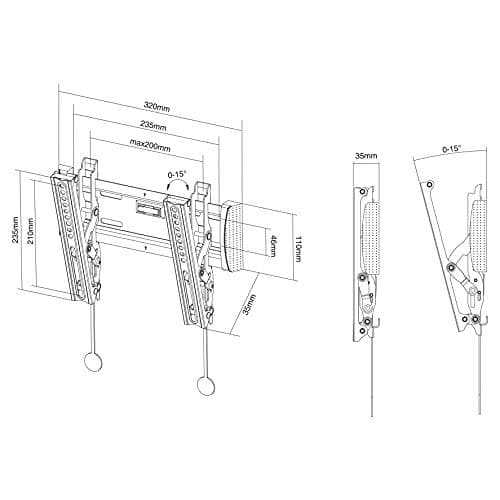 320mm
235mm
max200mm
0-15°
235mm
210mm
46mm
110mm
35mm
35mm
0-15°