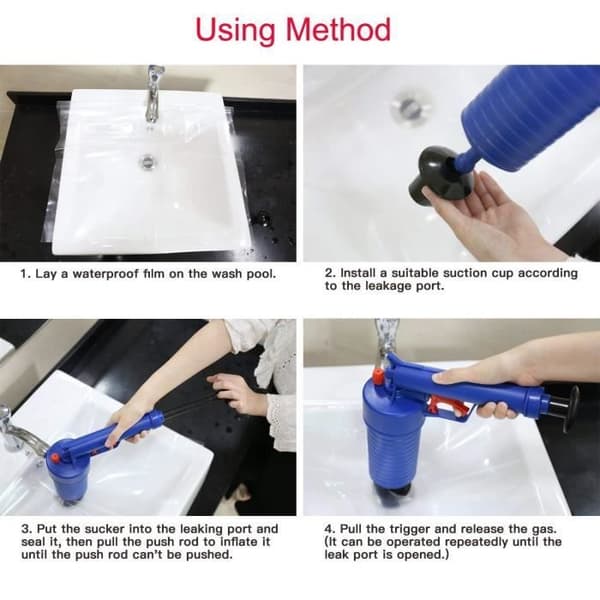 Using Method

1. Lay a waterproof film on the wash pool.

2. Install a suitable suction cup according to the leakage port.

3. Put the sucker into the leaking port and seal it, then pull the push rod to inflate it until the push rod can't be pushed.

4. Pull the trigger and release the gas. (It can be operated repeatedly until the leak port is opened.)