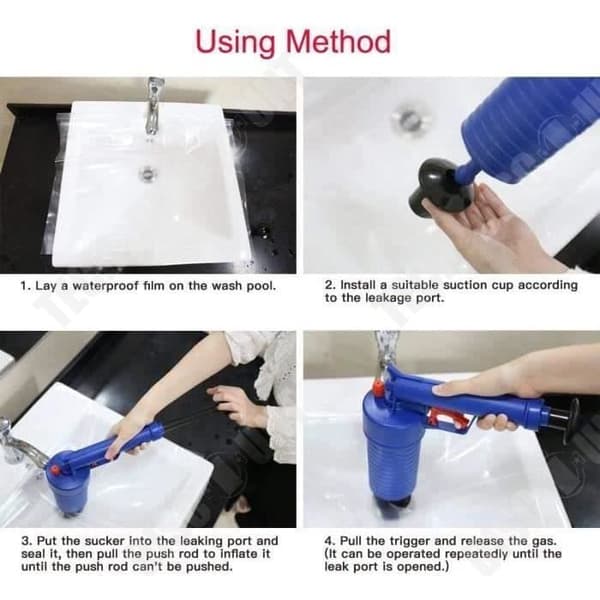 Using Method

1. Lay a waterproof film on the wash pool.

2. Install a suitable suction cup according to the leakage port.

3. Put the sucker into the leaking port and seal it, then pull the push rod to inflate it until the push rod can't be pushed.

4. Pull the trigger and release the gas. (It can be operated repeatedly until the leak port is opened.)