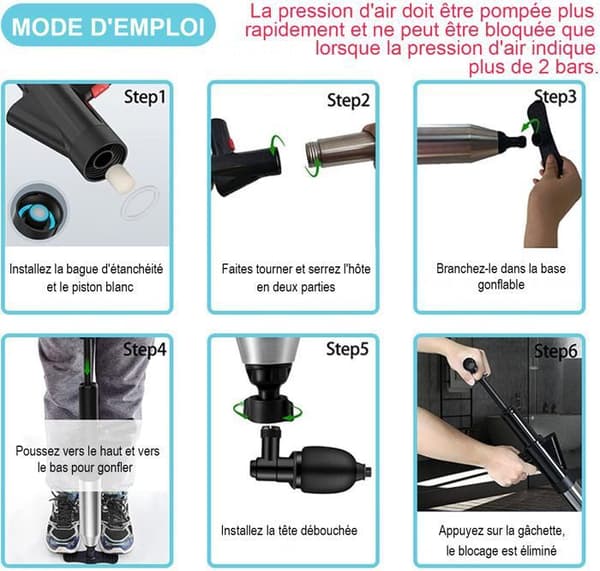 MODE D'EMPLOI

La pression d'air doit être pompée plus rapidement et ne peut être bloquée que lorsque la pression d'air indique plus de 2 bars.

Step1

Installez la bague d'étanchéité et le piston blanc

Step2

Faites tourner et serrez l'hôte en deux parties

Step3

Branchez-le dans la base gonflable

Step4

Poussez vers le haut et vers le bas pour gonfler

Step5

Installez la tête débouchée

Step6

Appuyez sur la gâchette, le blocage est éliminé