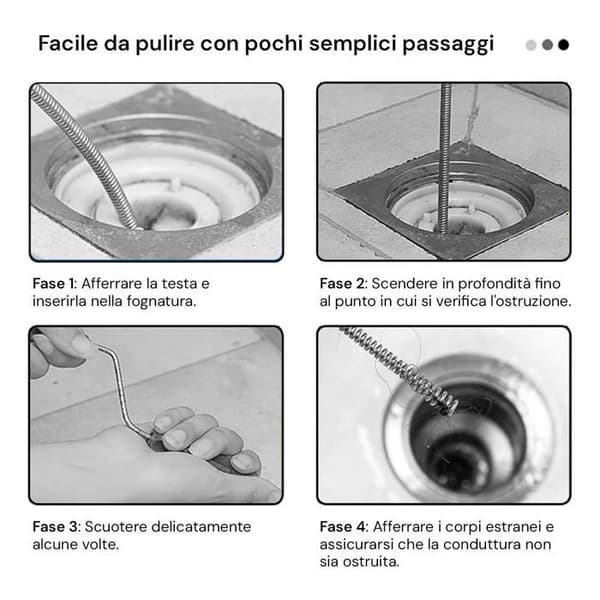 Facile da pulire con pochi semplici passaggi

Fase 1: Afferrare la testa e inserirla nella fognatura.

Fase 2: Scendere in profondità fino al punto in cui si verifica l'ostruzione.

Fase 3: Scuotere delicatamente alcune volte.

Fase 4: Afferrare i corpi estranei e assicurarsi che la conduttura non sia ostruita.