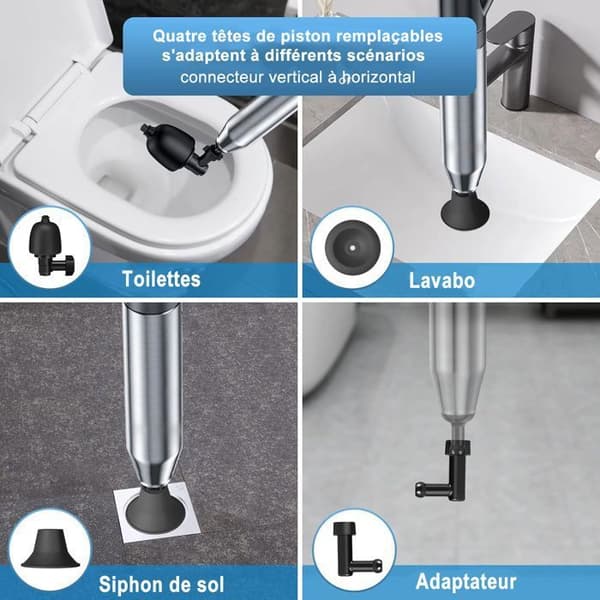 Quatre têtes de piston remplaçables s'adaptent à différents scénarios
connecteur vertical à horizontal

Toilettes

Lavabo

Siphon de sol

Adaptateur