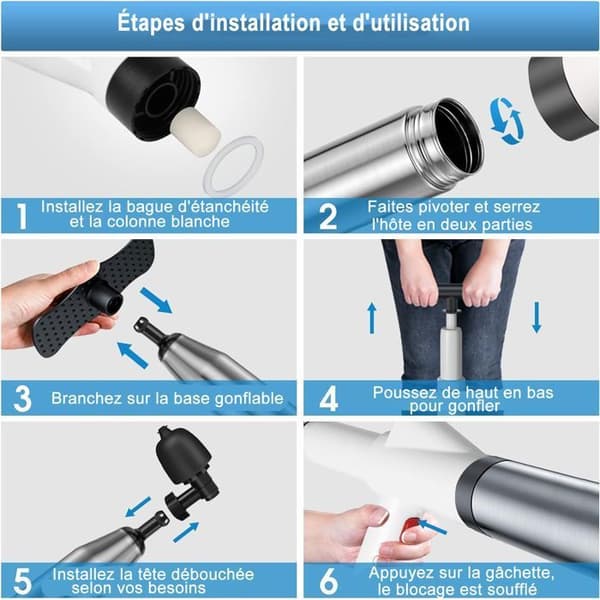 Étapes d'installation et d'utilisation

1 Installez la bague d'étanchéité et la colonne blanche

2 Faites pivoter et serrez l'hôte en deux parties

3 Branchez sur la base gonflable

4 Poussez de haut en bas pour gonfler

5 Installez la tête débouchée selon vos besoins

6 Appuyez sur la gâchette, le blocage est soufflé