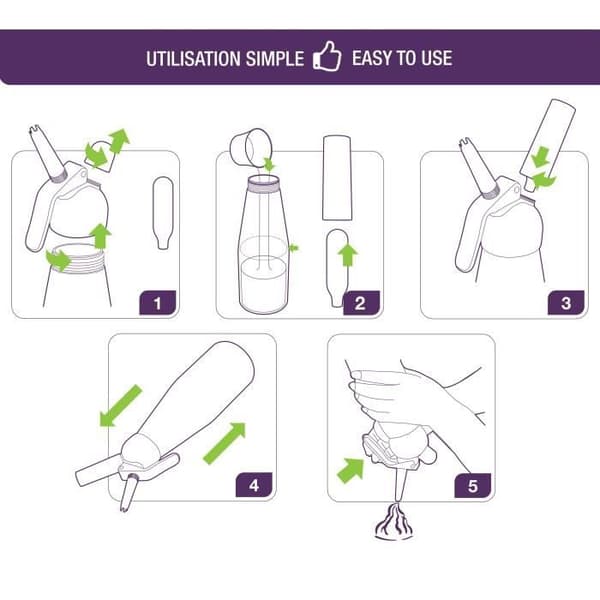 UTILISATION SIMPLE EASY TO USE

1

2

3

4

5