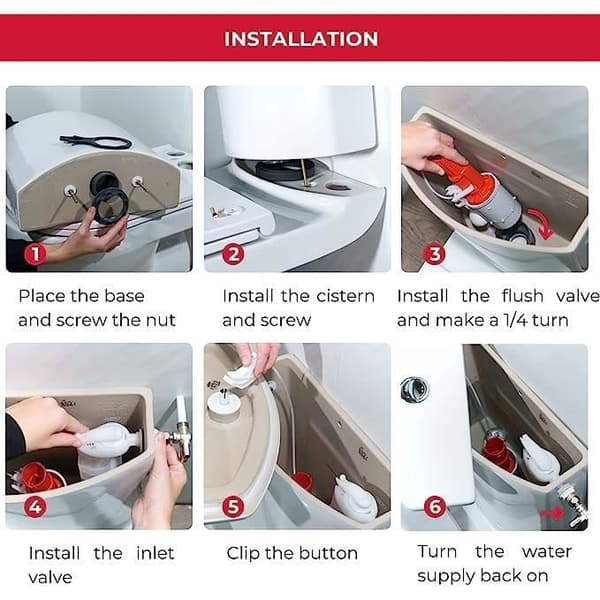 INSTALLATION

1

Place the base and screw the nut

2

Install the cistern and screw

3

Install the flush valve and make a 1/4 turn

4

Install the inlet valve

5

Clip the button

6

Turn the water supply back on