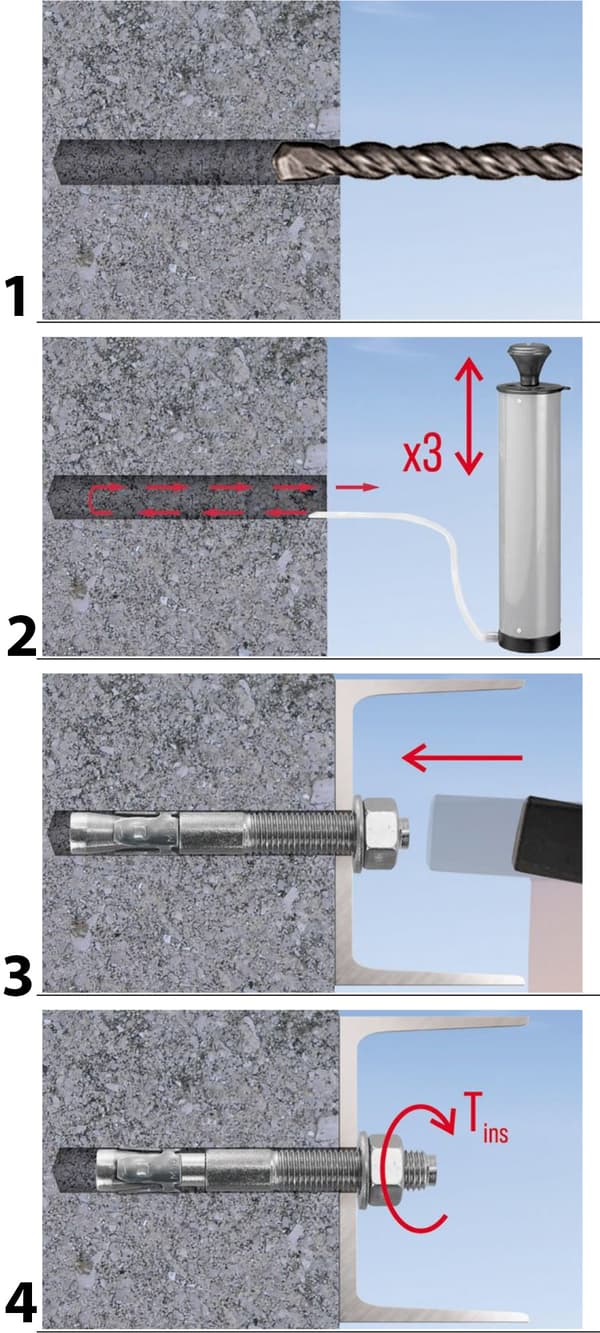 1

x3

2

3

$T_{ins}$

4