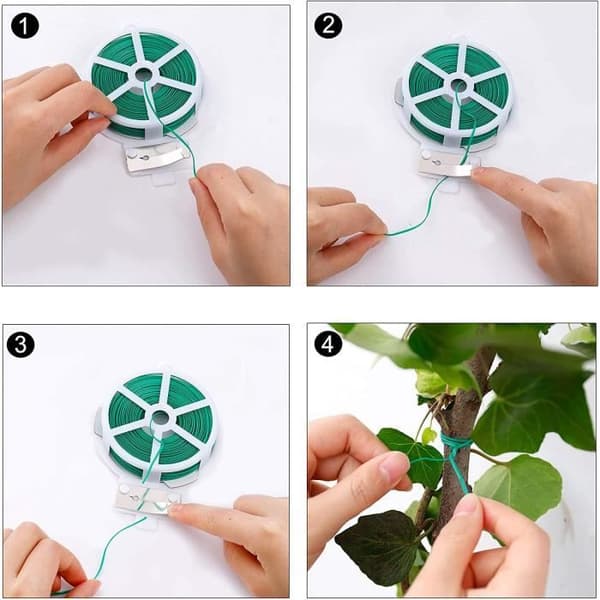 1

2

3

4