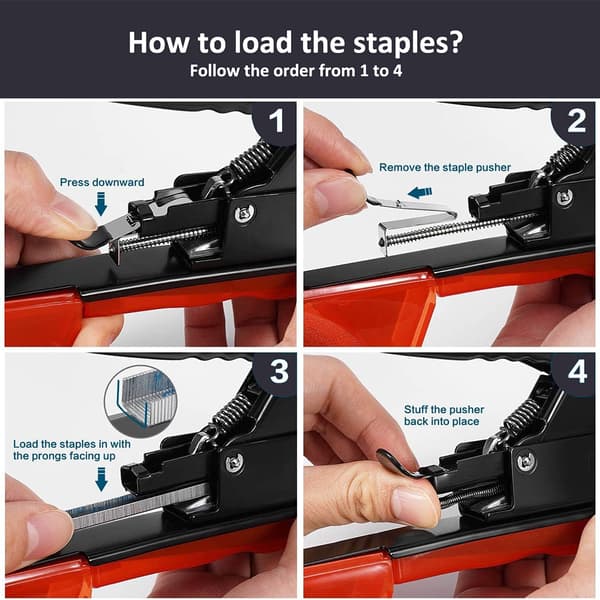 How to load the staples?
Follow the order from 1 to 4

1
Press downward

2
Remove the staple pusher

3
Load the staples in with the prongs facing up

4
Stuff the pusher back into place