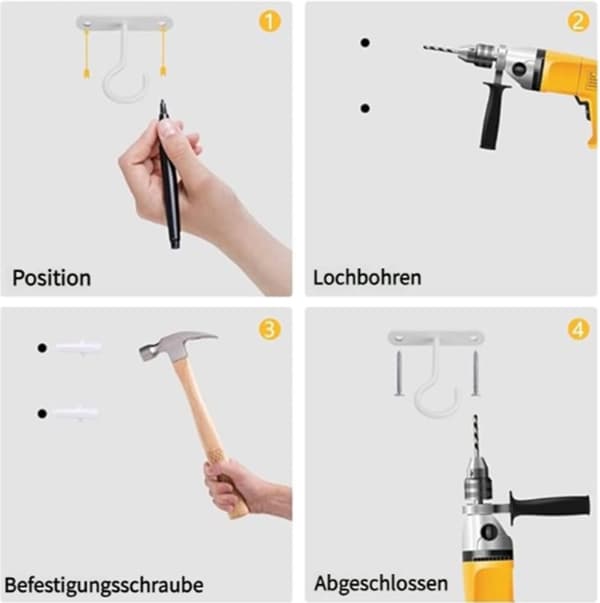 1

Position

2

Lochbohren

3

Befestigungsschraube

4

Abgeschlossen