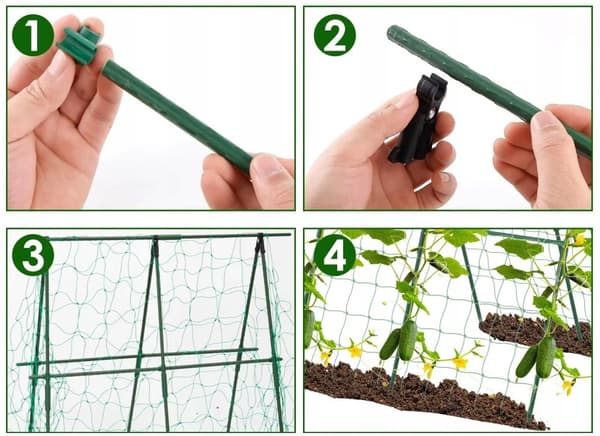 1
2
3
4