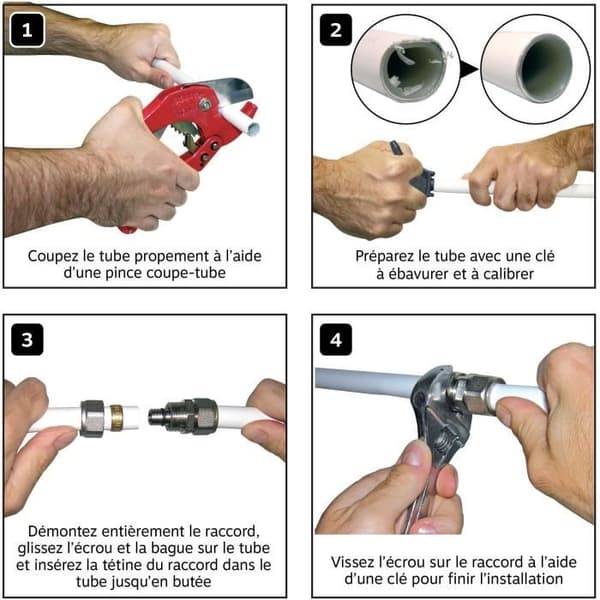 1

Coupez le tube propement à l'aide d'une pince coupe-tube

2

Préparez le tube avec une clé à ébavurer et à calibrer

3

Démontez entièrement le raccord, glissez l'écrou et la bague sur le tube et insérez la tétine du raccord dans le tube jusqu'en butée

4

Vissez l'écrou sur le raccord à l'aide d'une clé pour finir l'installation