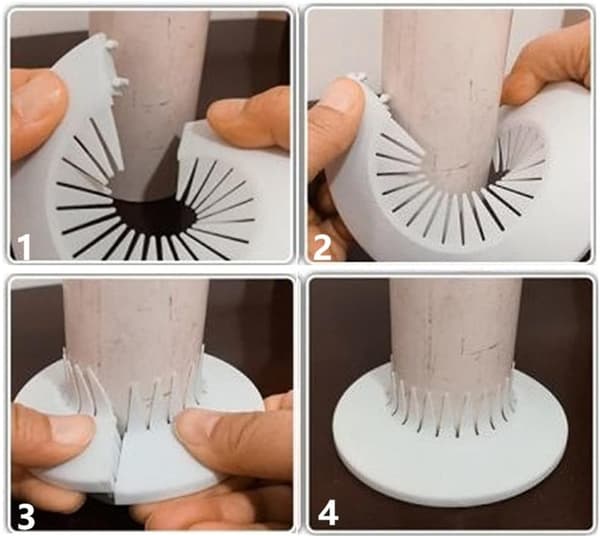 1
2
3
4