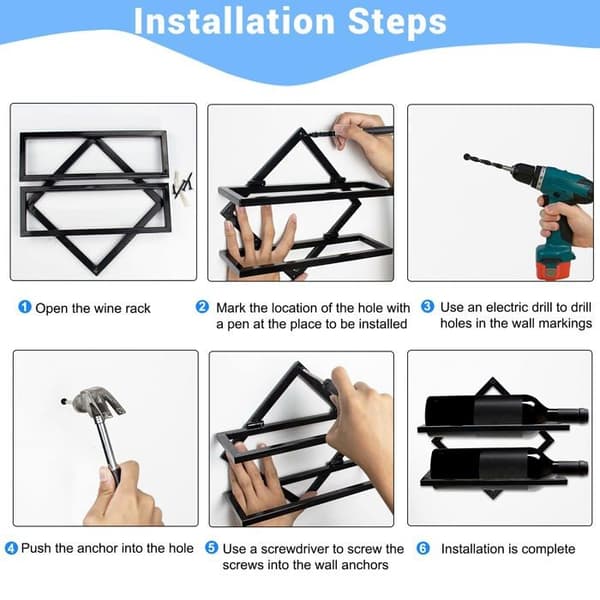 Installation Steps

1 Open the wine rack

2 Mark the location of the hole with a pen at the place to be installed

3 Use an electric drill to drill holes in the wall markings

4 Push the anchor into the hole

5 Use a screwdriver to screw the screws into the wall anchors

6 Installation is complete