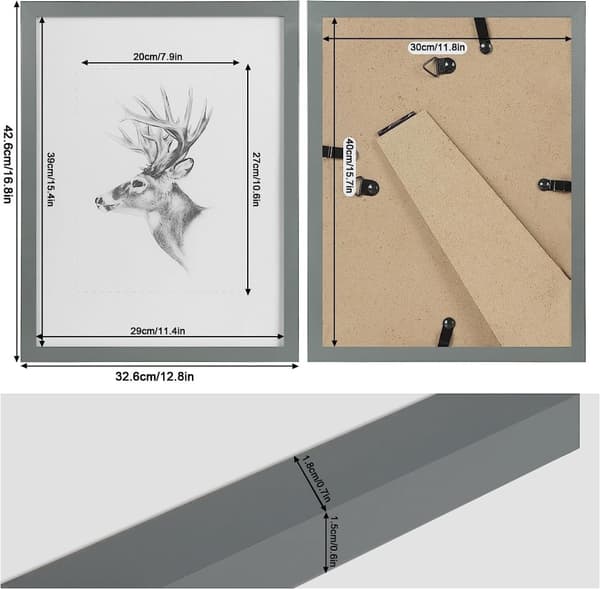 42.6cm/16.8in

20cm/7.9in

39cm/15.4in

27cm/10.6in

29cm/11.4in

32.6cm/12.8in

30cm/11.8in

40cm/15.7in

1.8cm/0.7in

1.5cm/0.6in