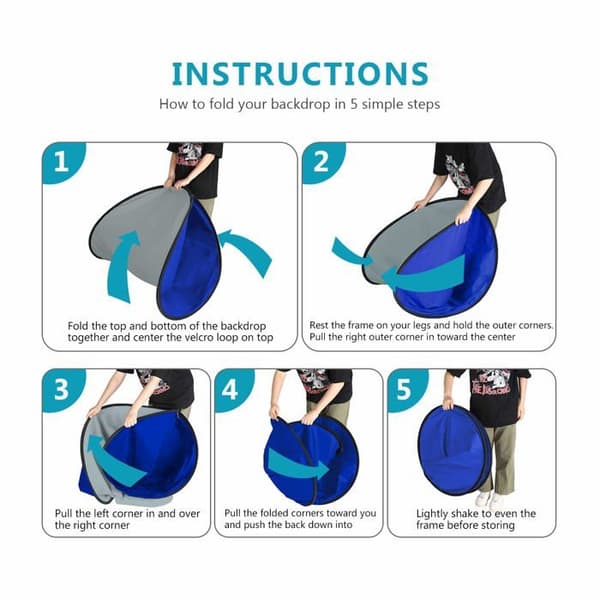 INSTRUCTIONS
How to fold your backdrop in 5 simple steps

1
Fold the top and bottom of the backdrop together and center the velcro loop on top

2
Rest the frame on your legs and hold the outer corners. Pull the right outer corner in toward the center

3
Pull the left corner in and over the right corner

4
Pull the folded corners toward you and push the back down into

5
Lightly shake to even the frame before storing