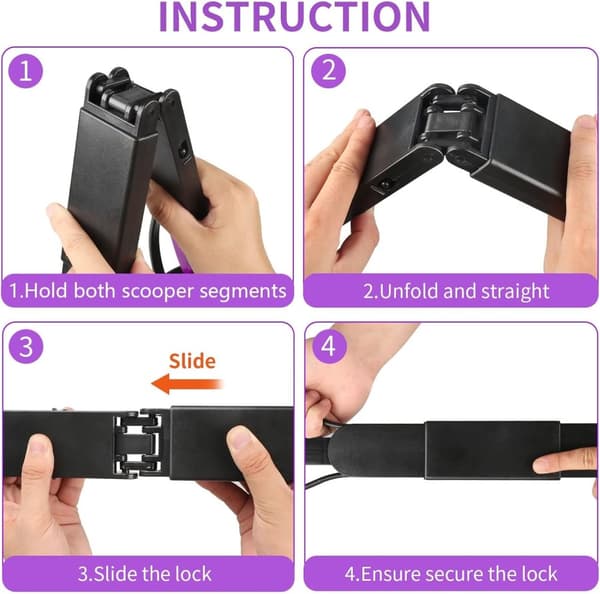 INSTRUCTION

1

1.Hold both scooper segments

2

2.Unfold and straight

3

Slide

3.Slide the lock

4

4.Ensure secure the lock