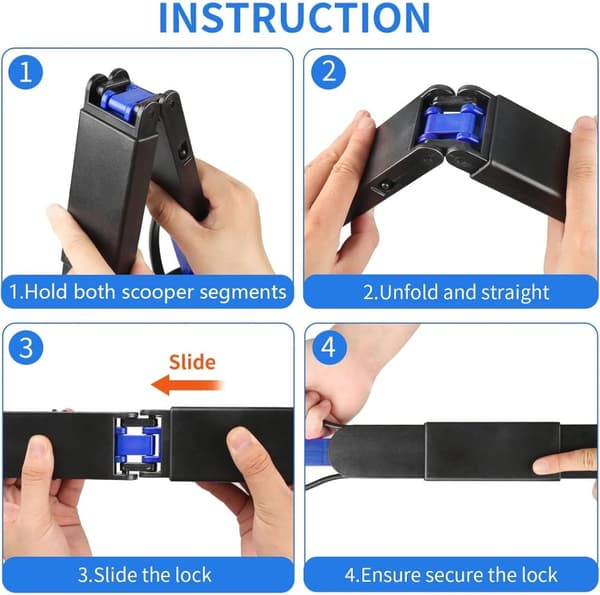 INSTRUCTION

1

1.Hold both scooper segments

2

2.Unfold and straight

3

Slide

3.Slide the lock

4

4.Ensure secure the lock