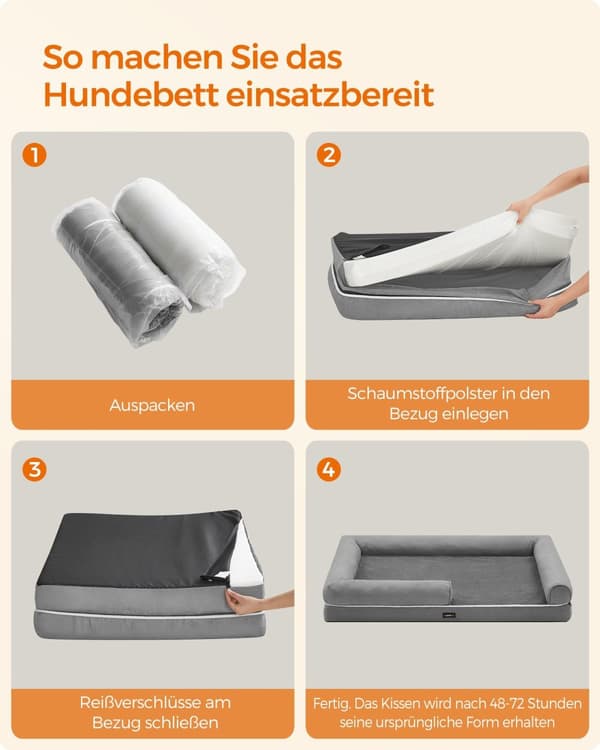 So machen Sie das Hundebett einsatzbereit

1

Auspacken

2

Schaumstoffpolster in den Bezug einlegen

3

Reißverschlüsse am Bezug schließen

4

Fertig. Das Kissen wird nach 48-72 Stunden seine ursprüngliche Form erhalten