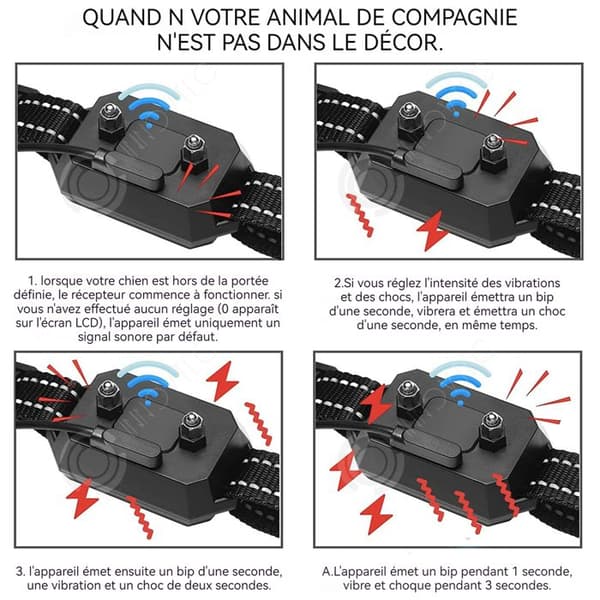 QUAND N VOTRE ANIMAL DE COMPAGNIE N'EST PAS DANS LE DÉCOR.

1. lorsque votre chien est hors de la portée définie, le récepteur commence à fonctionner. si vous n'avez effectué aucun réglage (0 apparaît sur l'écran LCD), l'appareil émet uniquement un signal sonore par défaut.

2.Si vous réglez l'intensité des vibrations et des chocs, l'appareil émettra un bip d'une seconde, vibrera et émettra un choc d'une seconde, en même temps.

3. l'appareil émet ensuite un bip d'une seconde, une vibration et un choc de deux secondes.

A.L'appareil émet un bip pendant 1 seconde, vibre et choque pendant 3 secondes.