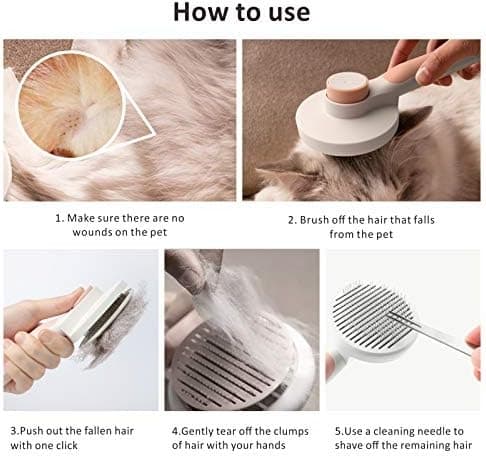 How to use

1. Make sure there are no wounds on the pet

2. Brush off the hair that falls from the pet

3.Push out the fallen hair with one click

4.Gently tear off the clumps of hair with your hands

5.Use a cleaning needle to shave off the remaining hair