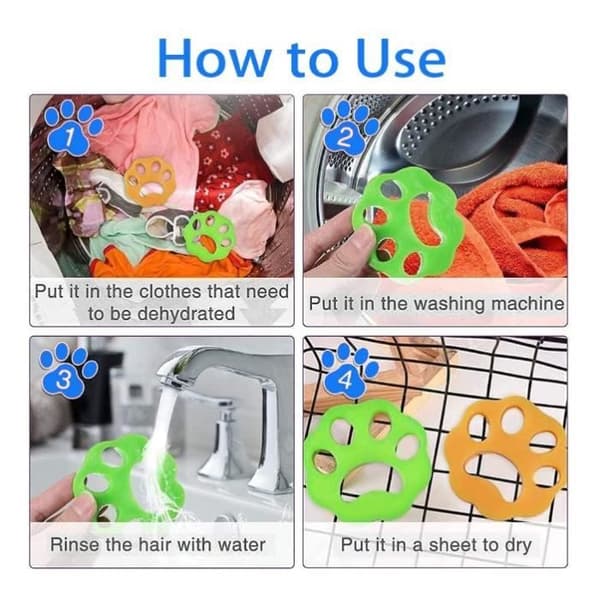 How to Use

1

Put it in the clothes that need to be dehydrated

2

Put it in the washing machine

3

Rinse the hair with water

4

Put it in a sheet to dry