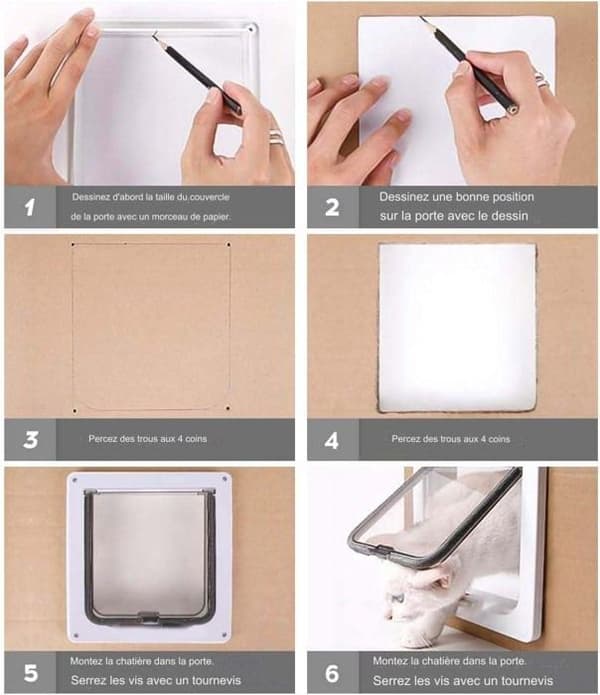 1
Dessinez d'abord la taille du couvercle de la porte avec un morceau de papier.

2
Dessinez une bonne position sur la porte avec le dessin

3
Percez des trous aux 4 coins

4
Percez des trous aux 4 coins

5
Montez la chatière dans la porte.
Serrez les vis avec un tournevis

6
Montez la chatière dans la porte.
Serrez les vis avec un tournevis