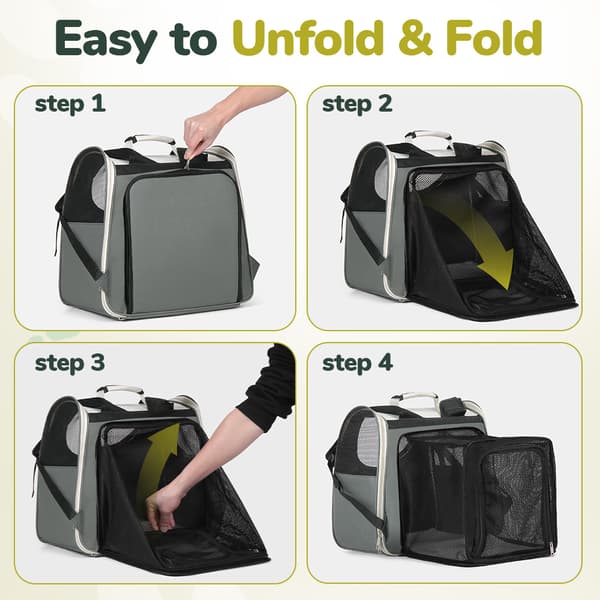 Easy to Unfold & Fold

step 1

step 2

step 3

step 4