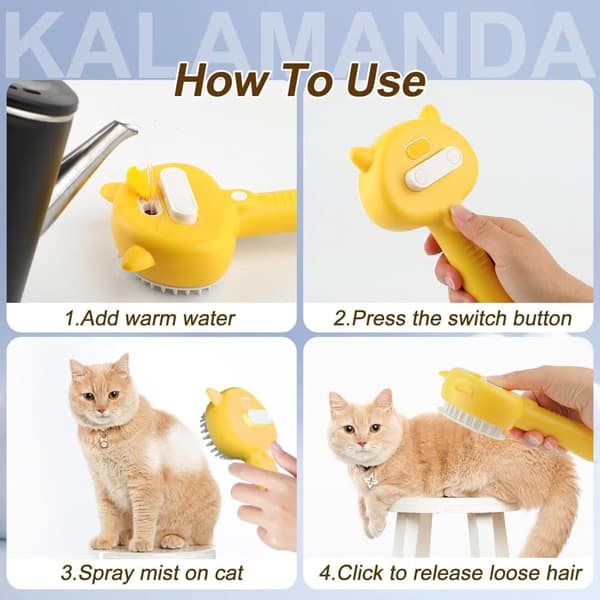 KALAMANDA

How To Use

1.Add warm water

2.Press the switch button

3.Spray mist on cat

4.Click to release loose hair