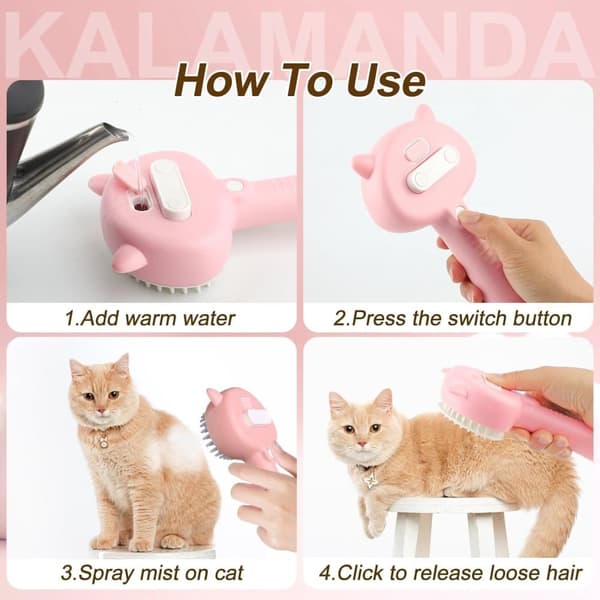 KALAMANDA

How To Use

1.Add warm water

2.Press the switch button

3.Spray mist on cat

4.Click to release loose hair