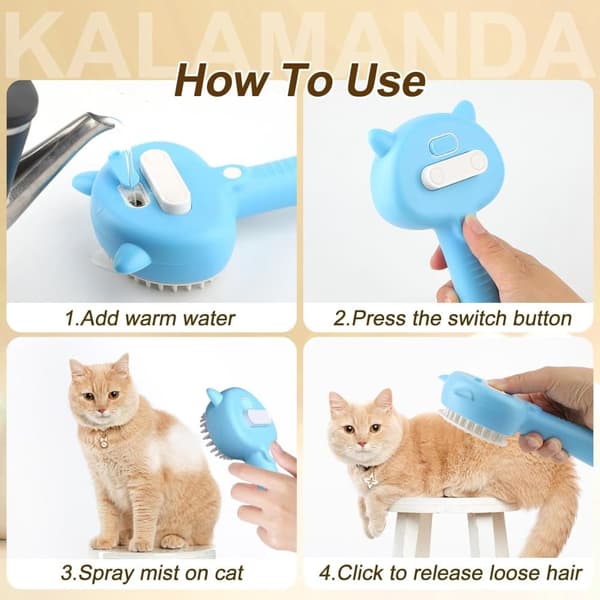 KALAMANDA

How To Use

1.Add warm water

2.Press the switch button

3.Spray mist on cat

4.Click to release loose hair