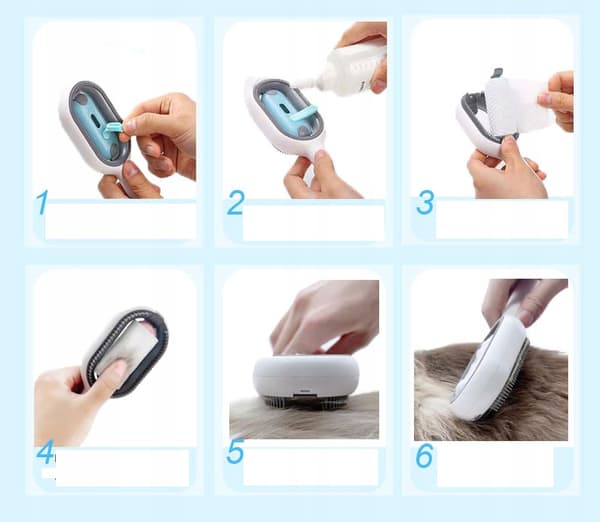 1

2

3

4

5

6