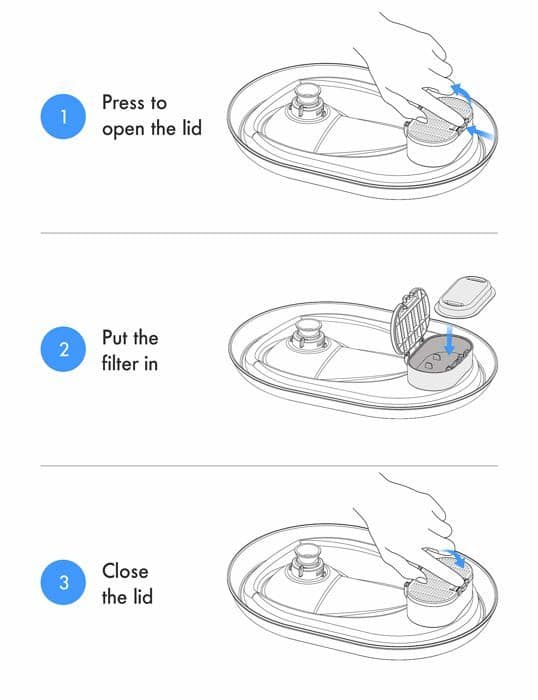 1
Press to open the lid

2
Put the filter in

3
Close the lid