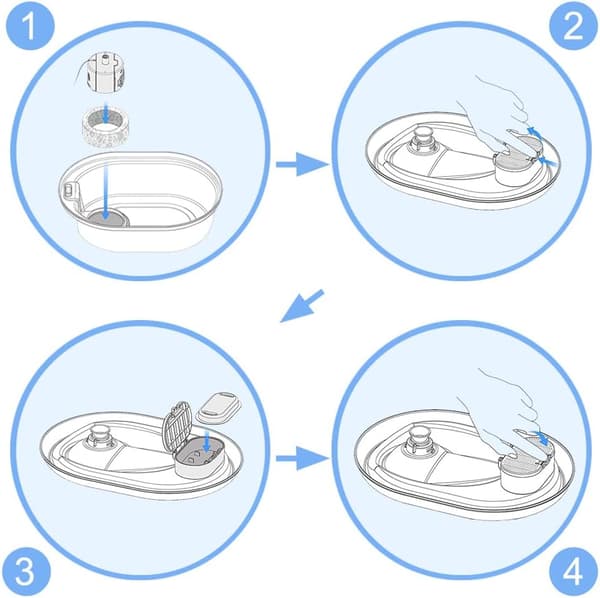 1

2

3

4