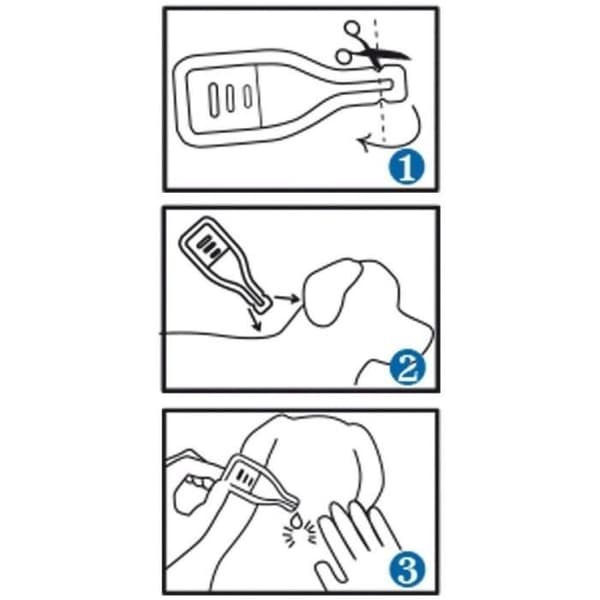 1

2

3