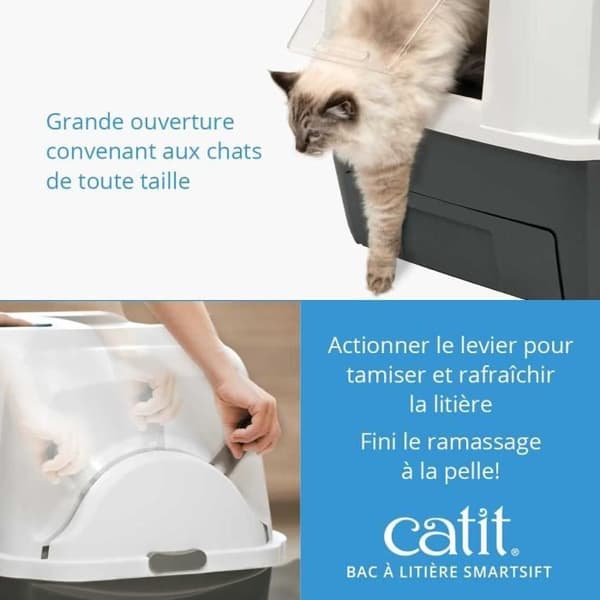 Grande ouverture convenant aux chats de toute taille

Actionner le levier pour tamiser et rafraîchir la litière

Fini le ramassage à la pelle!

catit®

BAC À LITIÈRE SMARTSIFT