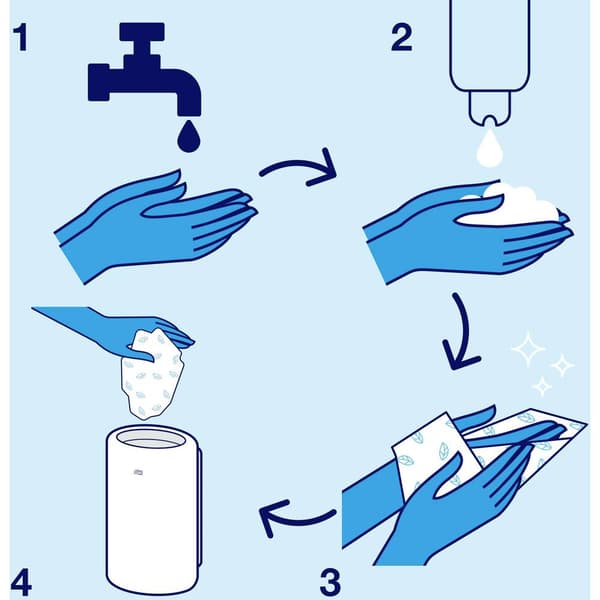 1

2

3

4