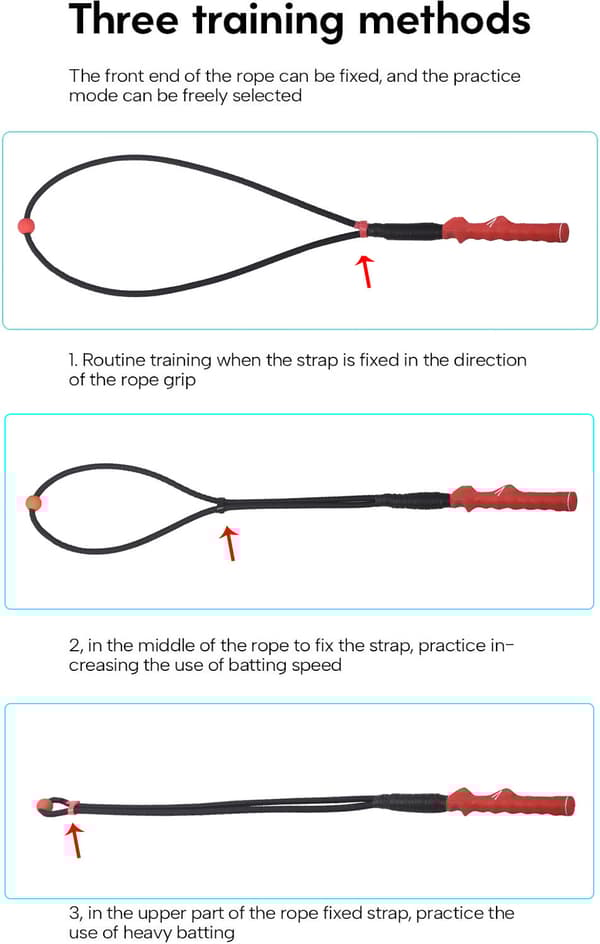 Three training methods

The front end of the rope can be fixed, and the practice mode can be freely selected

1. Routine training when the strap is fixed in the direction of the rope grip

2, in the middle of the rope to fix the strap, practice increasing the use of batting speed

3, in the upper part of the rope fixed strap, practice the use of heavy batting