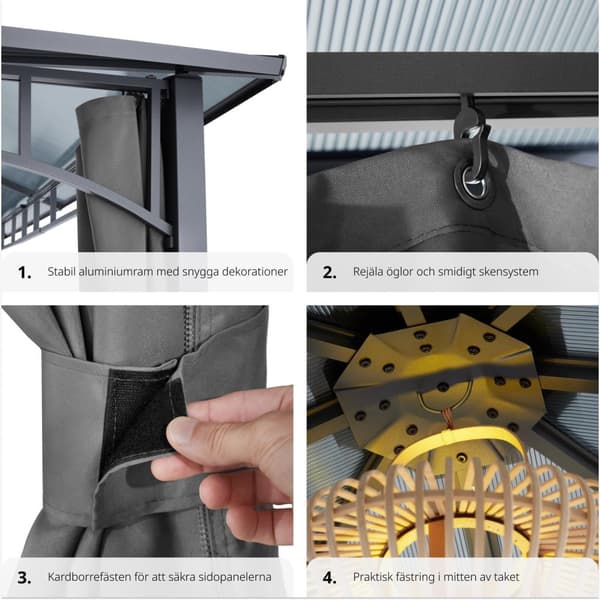 1. Stabil aluminiumram med snygga dekorationer

2. Rejäla öglor och smidigt skensystem

3. Kardborrefästen för att säkra sidopanelerna

4. Praktisk fästring i mitten av taket