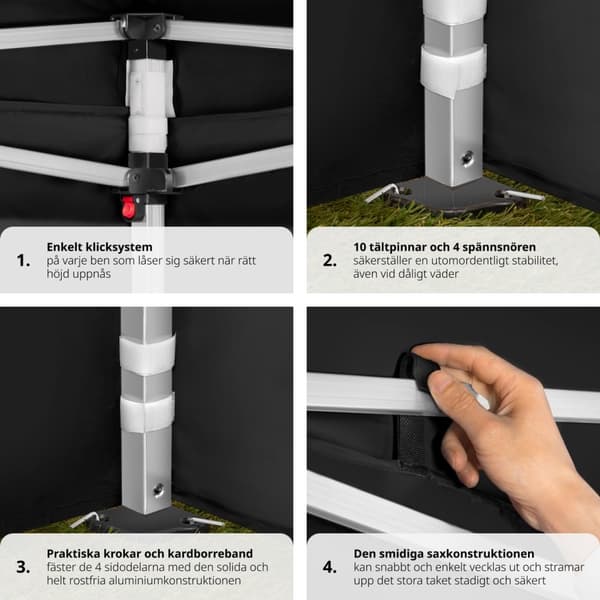 1. Enkelt klicksystem
på varje ben som låser sig säkert när rätt höjd uppnås

2. 10 tältpinnar och 4 spännsnören
säkerställer en utomordentligt stabilitet, även vid dåligt väder

3. Praktiska krokar och kardborreband
fäster de 4 sidodelarna med den solida och helt rostfria aluminiumkonstruktionen

4. Den smidiga saxkonstruktionen
kan snabbt och enkelt vecklas ut och stramar upp det stora taket stadigt och säkert