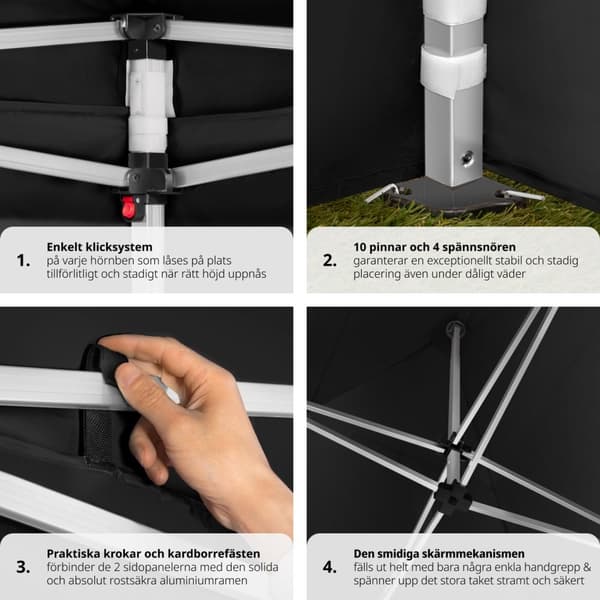 1. Enkelt klicksystem
på varje hörnben som låses på plats tillförlitligt och stadigt när rätt höjd uppnås

2. 10 pinnar och 4 spännsnören
garanterar en exceptionellt stabil och stadig placering även under dåligt väder

3. Praktiska krokar och kardborrefästen
förbinder de 2 sidopanelerna med den solida och absolut rostsäkra aluminiumramen

4. Den smidiga skärmmekanismen
fälls ut helt med bara några enkla handgrepp & spänner upp det stora taket stramt och säkert