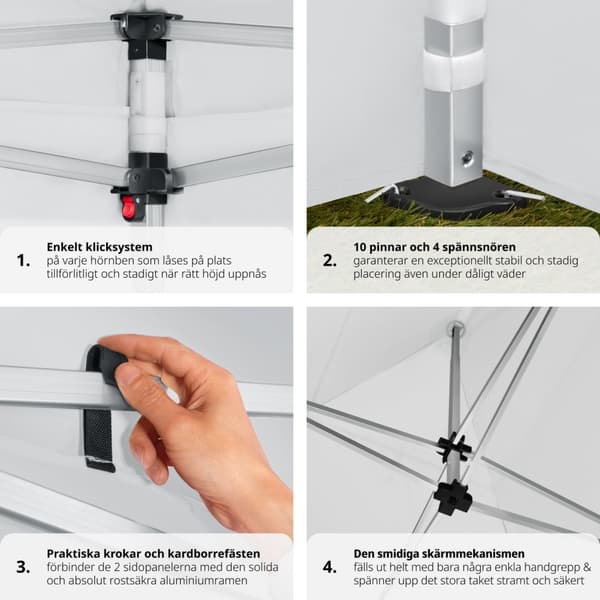 1. Enkelt klicksystem
på varje hörnben som låses på plats tillförlitligt och stadigt när rätt höjd uppnås

2. 10 pinnar och 4 spännsnören
garanterar en exceptionellt stabil och stadig placering även under dåligt väder

3. Praktiska krokar och kardborrefästen
förbinder de 2 sidopanelerna med den solida och absolut rostsäkra aluminiumramen

4. Den smidiga skärmmekanismen
fälls ut helt med bara några enkla handgrepp & spänner upp det stora taket stramt och säkert