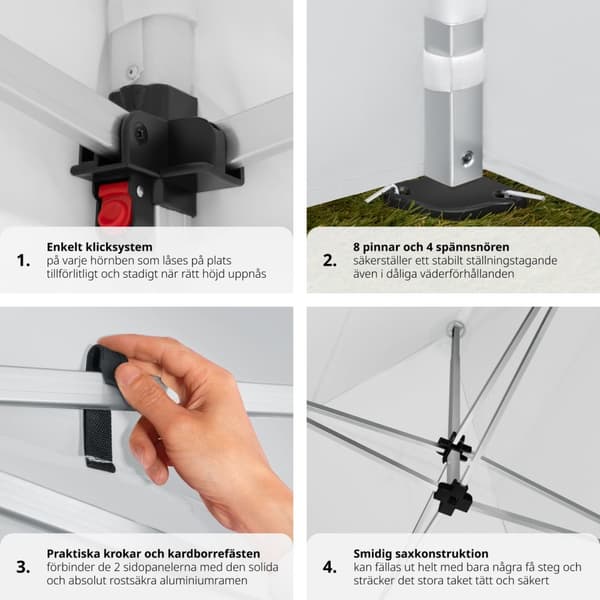 1. Enkelt klicksystem
på varje hörnben som låses på plats tillförlitligt och stadigt när rätt höjd uppnås

2. 8 pinnar och 4 spännsnören
säkerställer ett stabilt ställningstagande även i dåliga väderförhållanden

3. Praktiska krokar och kardborrefästen
förbinder de 2 sidopanelerna med den solida och absolut rostsäkra aluminiumramen

4. Smidig saxkonstruktion
kan fällas ut helt med bara några få steg och sträcker det stora taket tätt och säkert