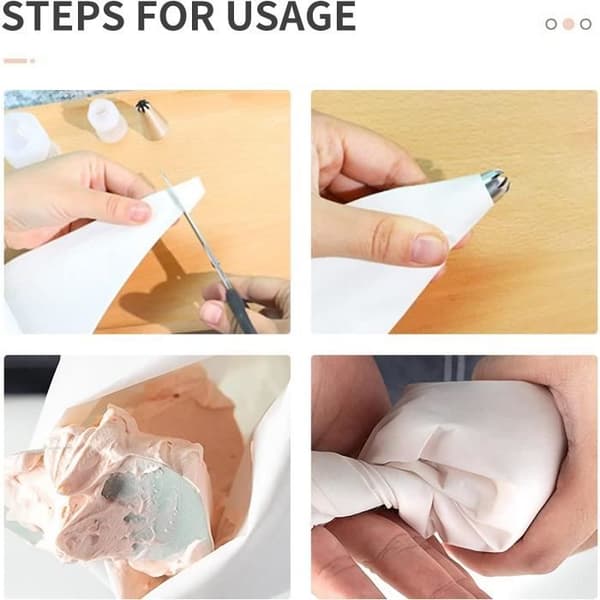 STEPS FOR USAGE