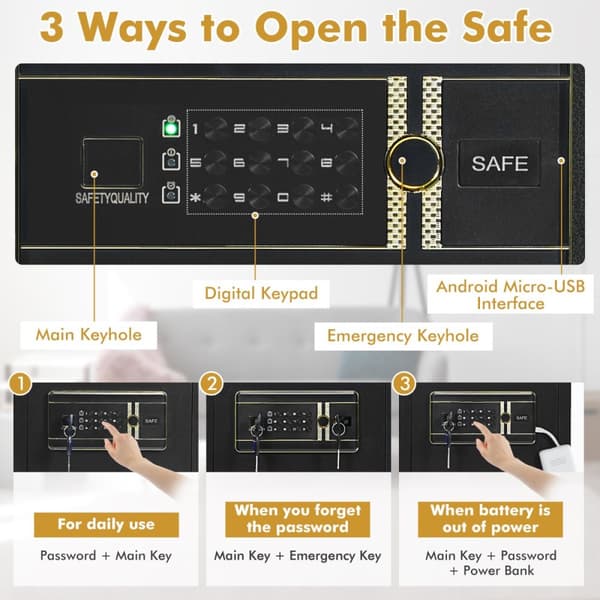 3 Ways to Open the Safe

SAFETYQUALITY

1 2 3 4
5 6 7 8
* 9 0 #

SAFE

Digital Keypad

Android Micro-USB Interface

Main Keyhole

Emergency Keyhole

1

SAFE

For daily use

Password + Main Key

2

When you forget the password

Main Key + Emergency Key

3

SAFE

When battery is out of power

Main Key + Password + Power Bank