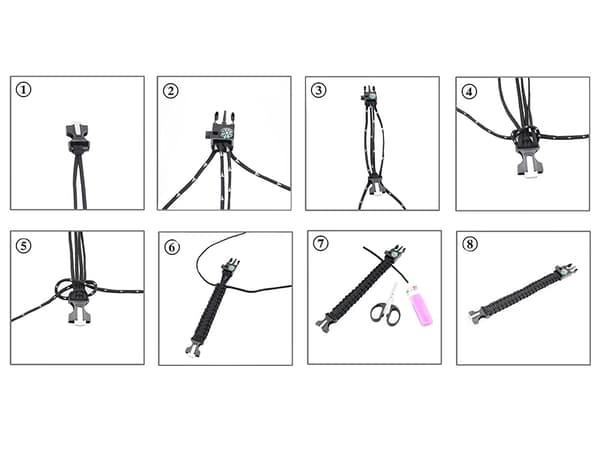 ①

②

③

④

⑤

⑥

⑦

⑧