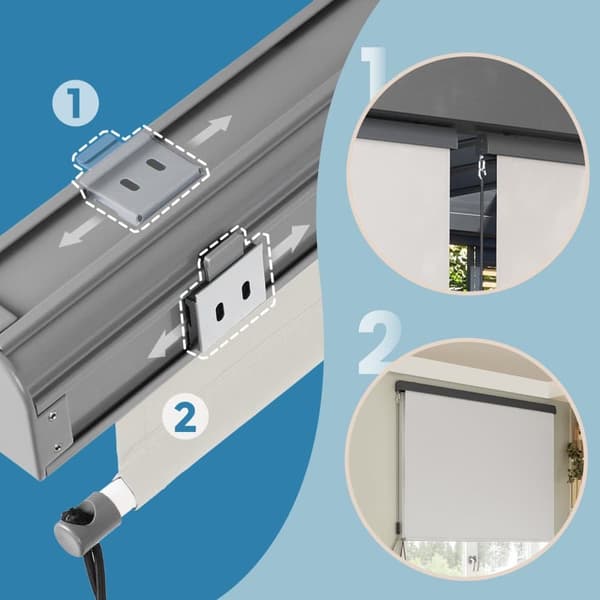 1
2
1
2