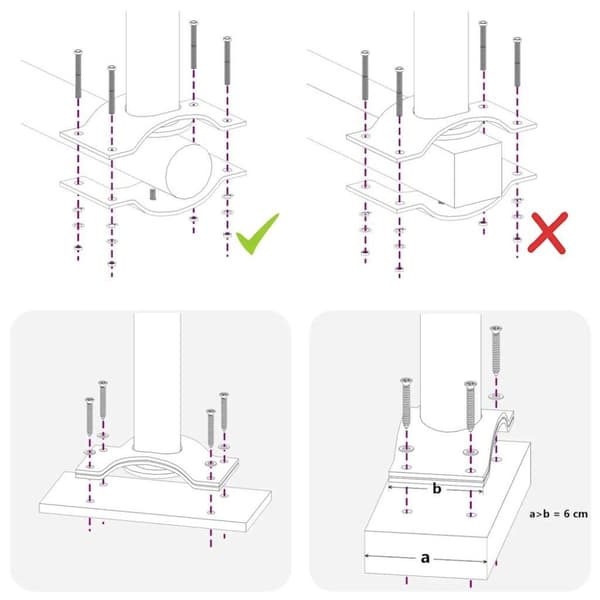 b

a>b = 6 cm

a