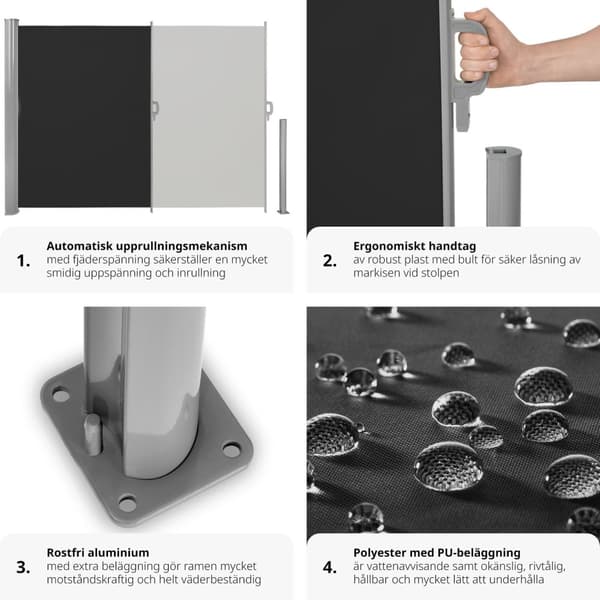 1. Automatisk upprullningsmekanism
med fjäderspänning säkerställer en mycket smidig uppspänning och inrullning

2. Ergonomiskt handtag
av robust plast med bult för säker låsning av markisen vid stolpen

3. Rostfri aluminium
med extra beläggning gör ramen mycket motståndskraftig och helt väderbeständig

4. Polyester med PU-beläggning
är vattenavvisande samt okänslig, rivtålig, hållbar och mycket lätt att underhålla