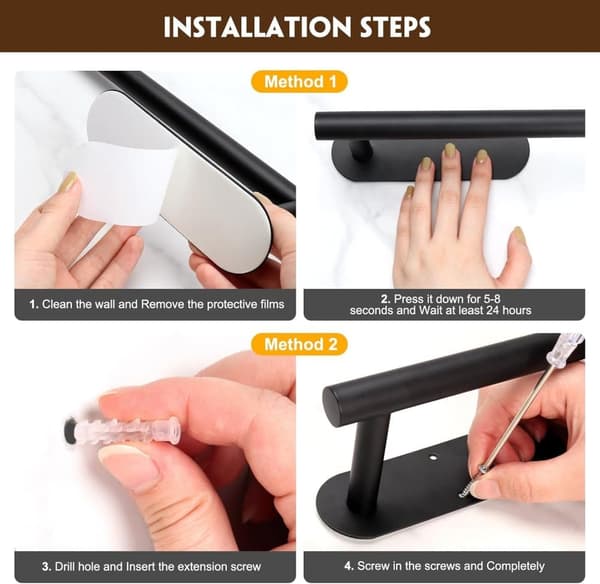 INSTALLATION STEPS

Method 1

1. Clean the wall and Remove the protective films

2. Press it down for 5-8 seconds and Wait at least 24 hours

Method 2

3. Drill hole and Insert the extension screw

4. Screw in the screws and Completely