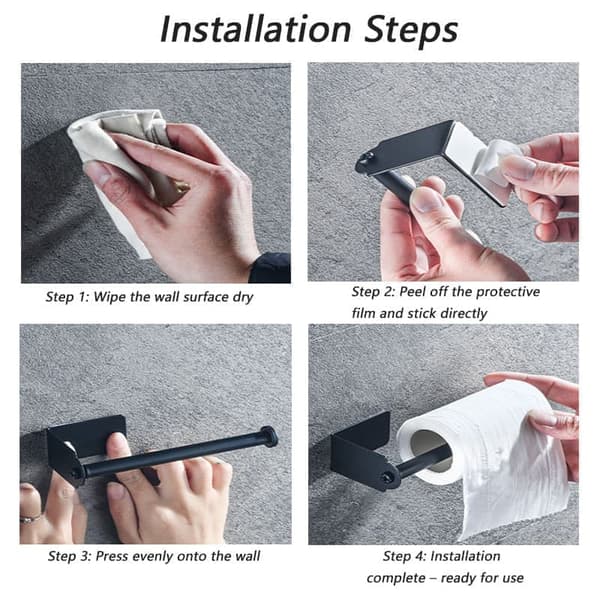 Installation Steps

Step 1: Wipe the wall surface dry

Step 2: Peel off the protective film and stick directly

Step 3: Press evenly onto the wall

Step 4: Installation complete – ready for use